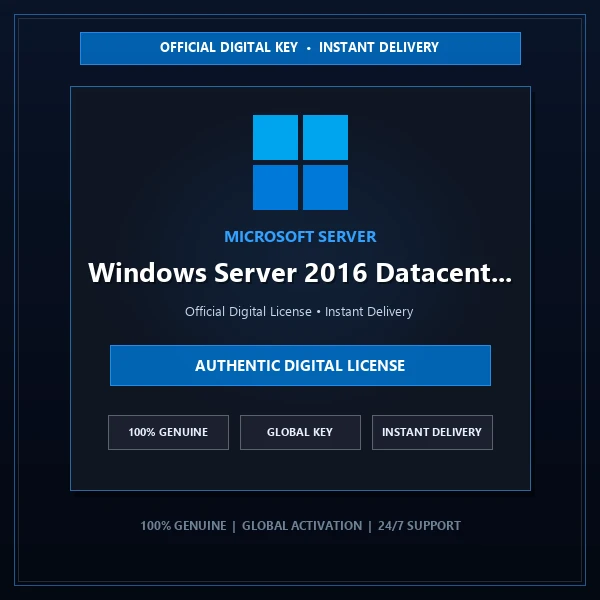 OFFICIAL DIGITAL KEY • INSTANT DELIVERY

MICROSOFT SERVER

Windows Server 2016 Datacent...

Official Digital License • Instant Delivery

AUTHENTIC DIGITAL LICENSE

100% GENUINE

GLOBAL KEY

INSTANT DELIVERY

100% GENUINE | GLOBAL ACTIVATION | 24/7 SUPPORT