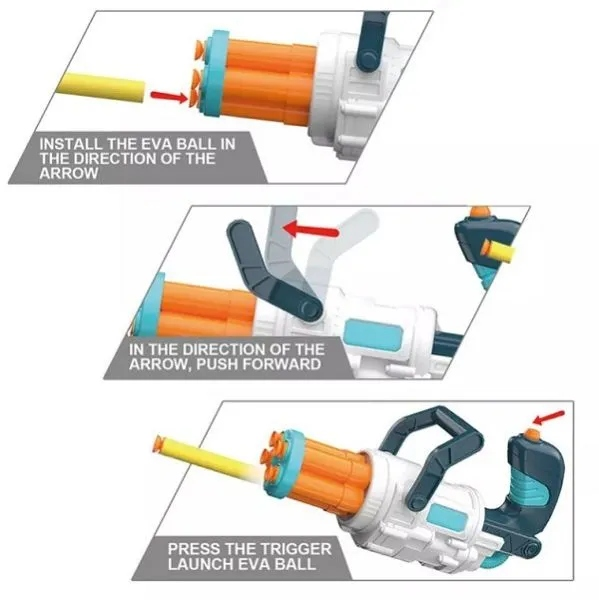 INSTALL THE EVA BALL IN THE DIRECTION OF THE ARROW

IN THE DIRECTION OF THE ARROW, PUSH FORWARD

PRESS THE TRIGGER LAUNCH EVA BALL